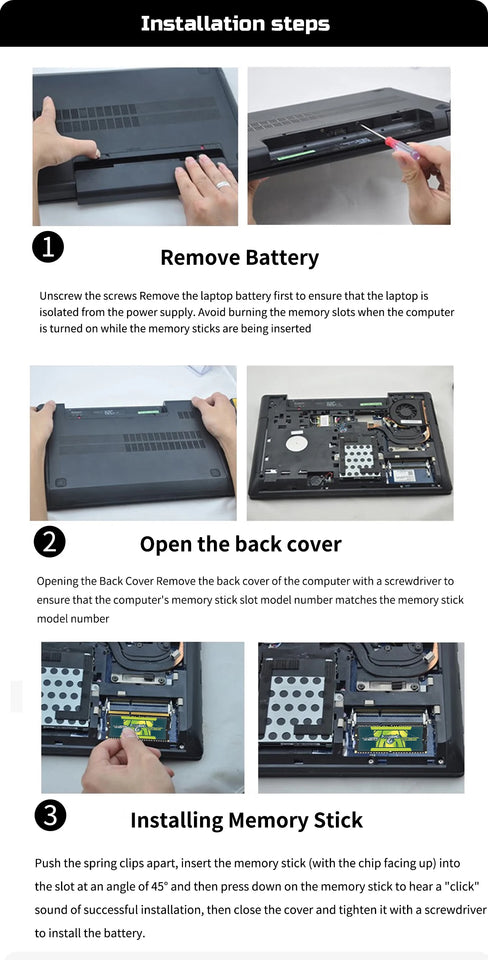 Installation steps

1

Remove Battery

Unscrew the screws Remove the laptop battery first to ensure that the laptop is isolated from the power supply. Avoid burning the memory slots when the computer is turned on while the memory sticks are being inserted

2

Open the back cover

Opening the Back Cover Remove the back cover of the computer with a screwdriver to ensure that the computer's memory stick slot model number matches the memory stick model number

3

Installing Memory Stick

Push the spring clips apart, insert the memory stick (with the chip facing up) into the slot at an angle of 45° and then press down on the memory stick to hear a "click" sound of successful installation, then close the cover and tighten it with a screwdriver to install the battery.